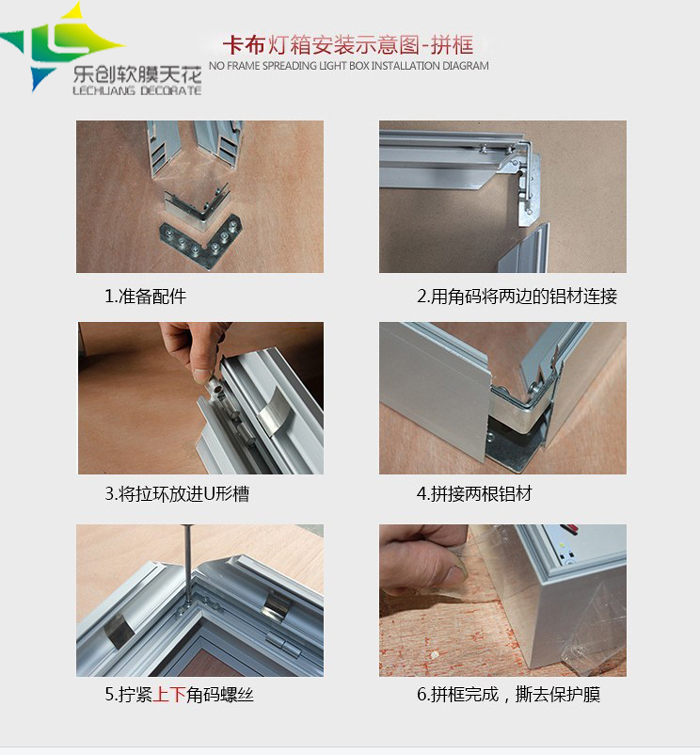 乐创软膜天花
LECHUANG DECORATE

卡布灯箱安装示意图-拼框
NO FRAME SPREADING LIGHT BOX INSTALLATION DIAGRAM

1.准备配件

2.用角码将两边的铝材连接

3.将拉环放进U形槽

4.拼接两根铝材

5.拧紧上下角码螺丝

6.拼框完成，撕去保护膜